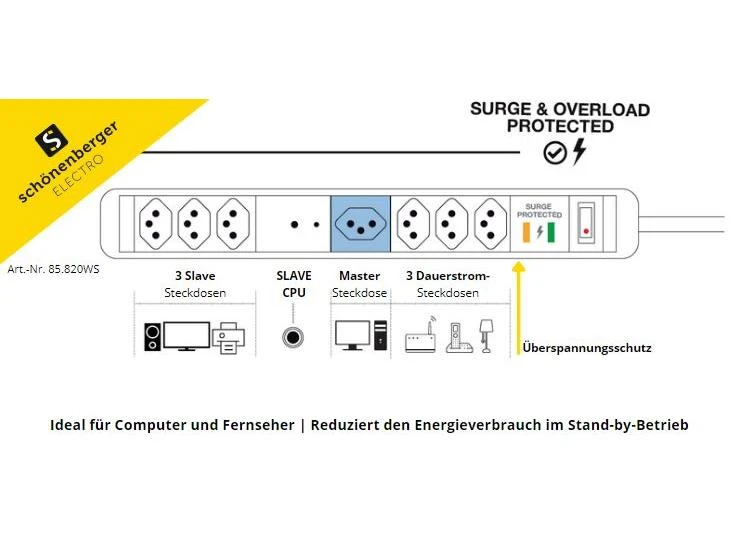 S schönenberger ELECTRO

SURGE & OVERLOAD PROTECTED

SURGE PROTECTED

Art.-Nr. 85.820WS

3 Slave Steckdosen

SLAVE CPU

Master Steckdose

3 Dauerstrom-Steckdosen

Überspannungsschutz

Ideal für Computer und Fernseher | Reduziert den Energieverbrauch im Stand-by-Betrieb